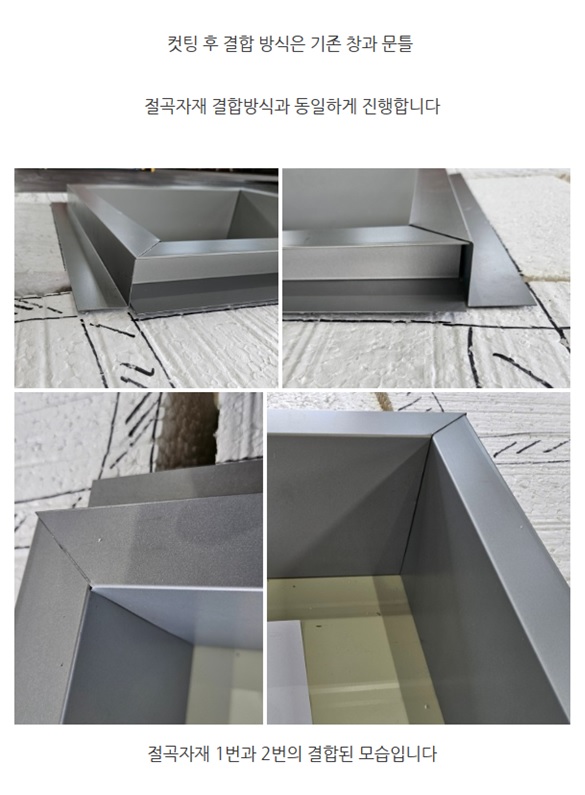 컷팅 후 결합 방식은 기존 창과 문틀

절곡자재 결합방식과 동일하게 진행합니다

절곡자재 1번과 2번의 결합된 모습입니다